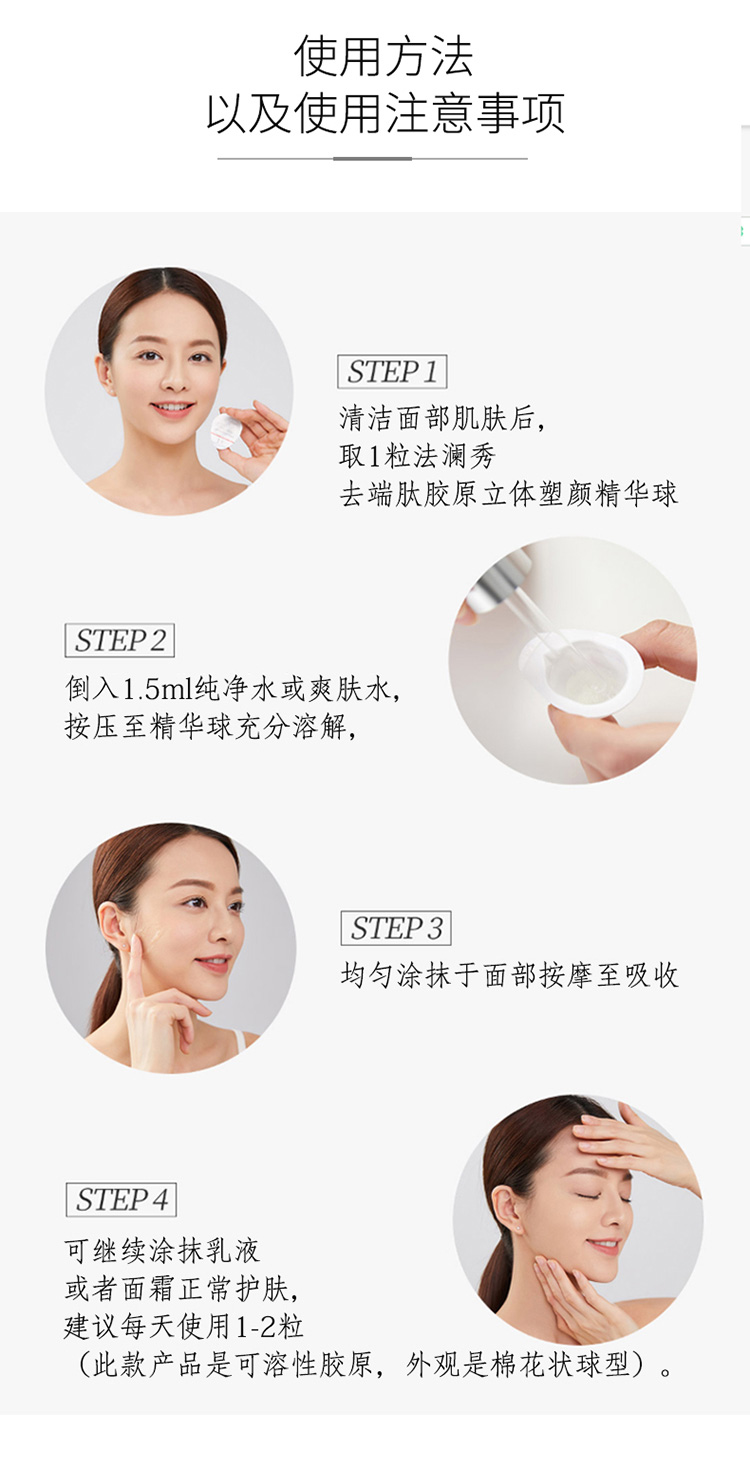 使用方法
以及使用注意事项

STEP 1
清洁面部肌肤后，
取1粒法澜秀
去端肽胶原立体塑颜精华球

STEP 2
倒入1.5ml纯净水或爽肤水，
按压至精华球充分溶解，

STEP 3
均匀涂抹于面部按摩至吸收

STEP 4
可继续涂抹乳液
或者面霜正常护肤，
建议每天使用1-2粒
（此款产品是可溶性胶原，外观是棉花状球型）。